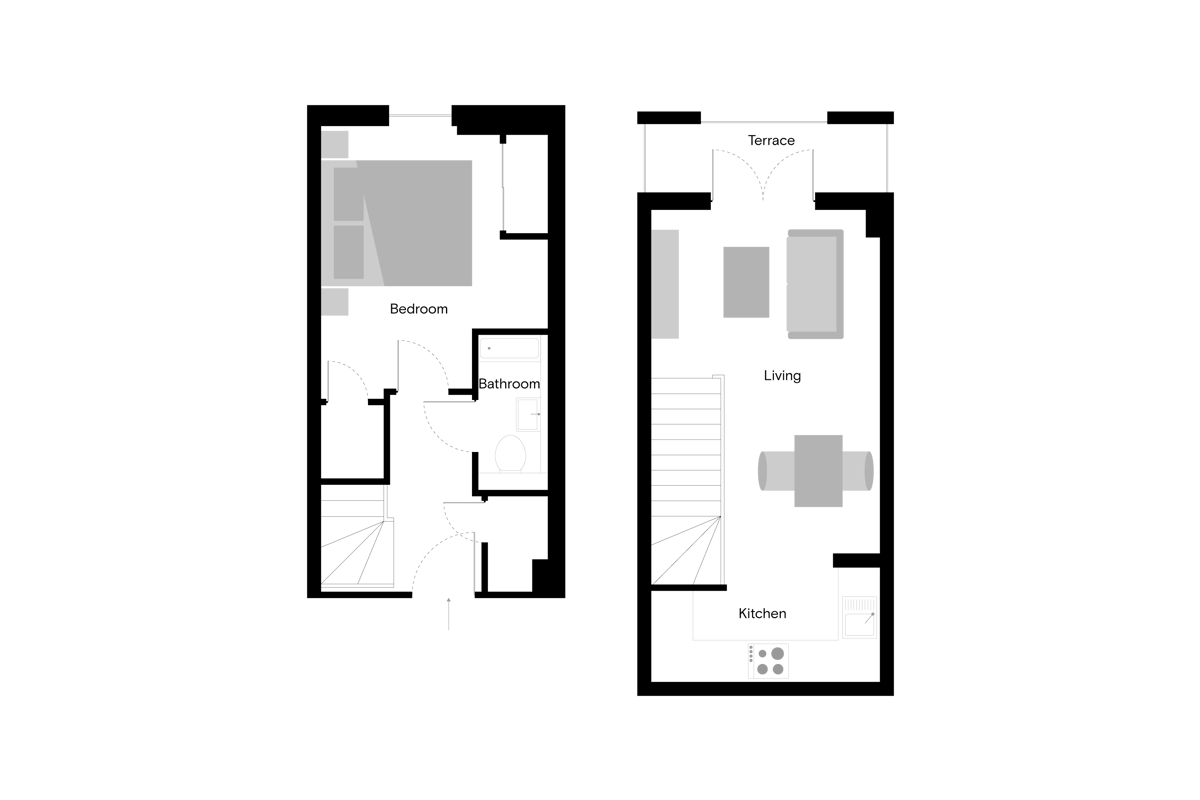 Bedroom

Bathroom

Terrace

Living

Kitchen