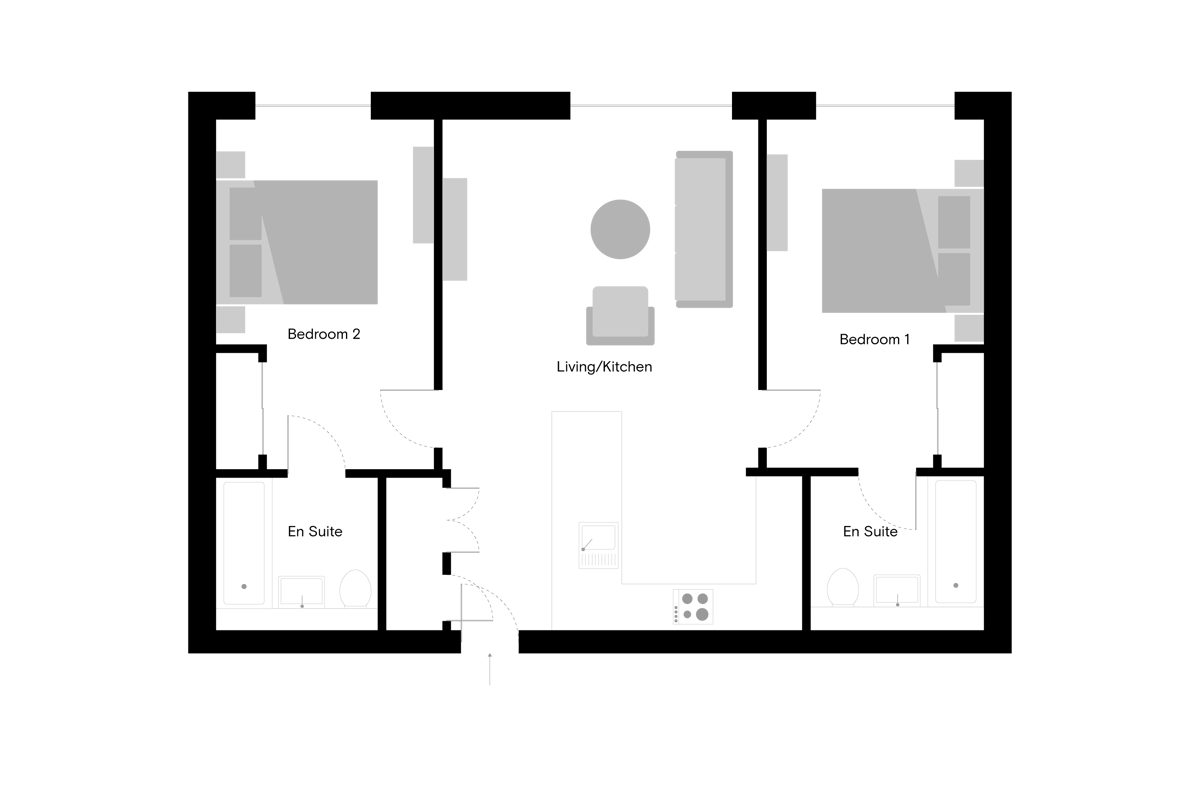 Bedroom 2

Living/Kitchen

Bedroom 1

En Suite

En Suite