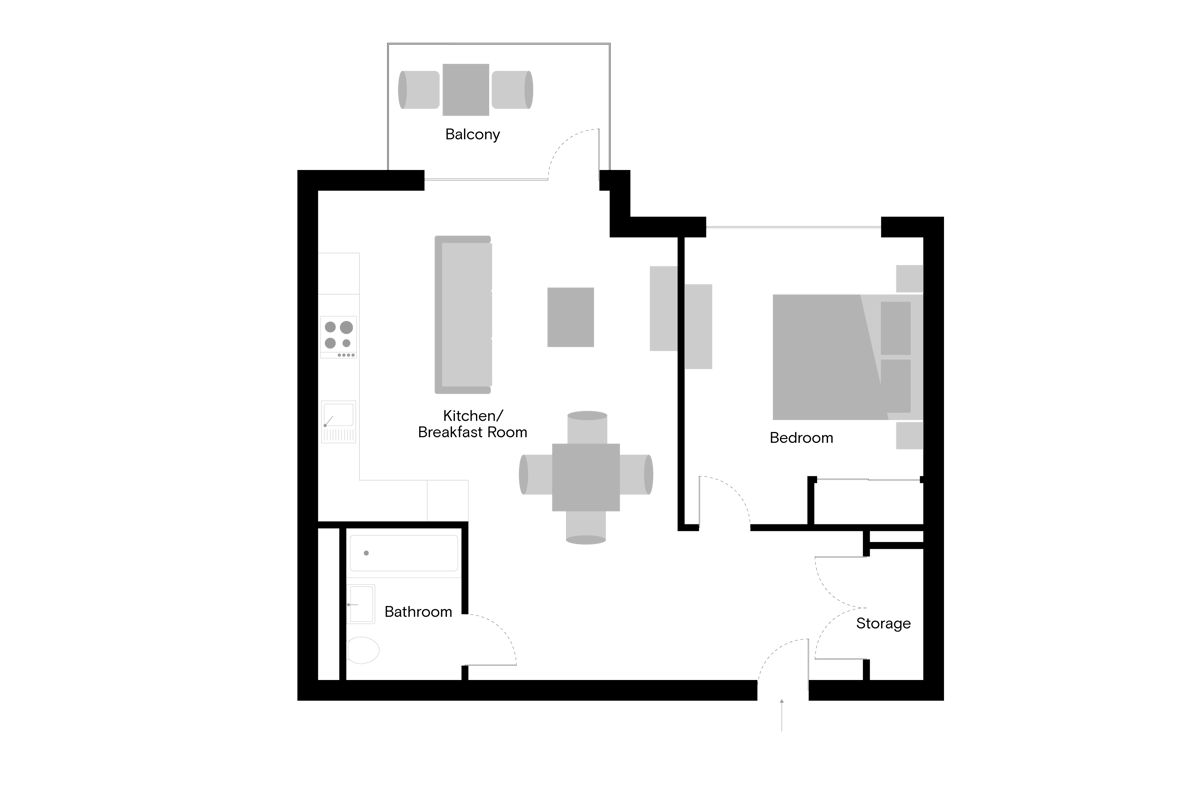 Balcony

Kitchen/
Breakfast Room

Bedroom

Bathroom

Storage